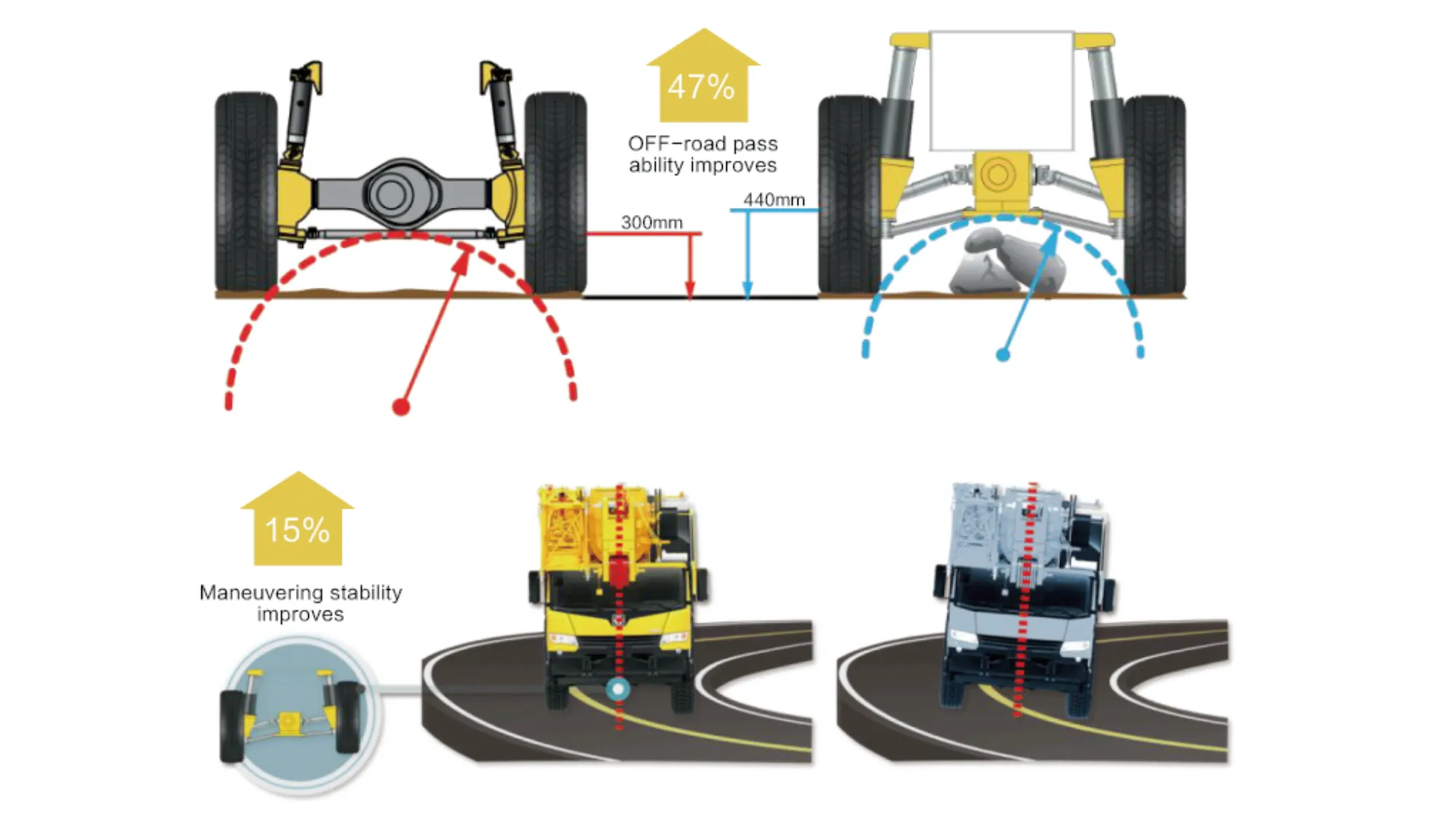 47%

OFF-road pass ability improves

300mm

440mm

15%

Maneuvering stability improves